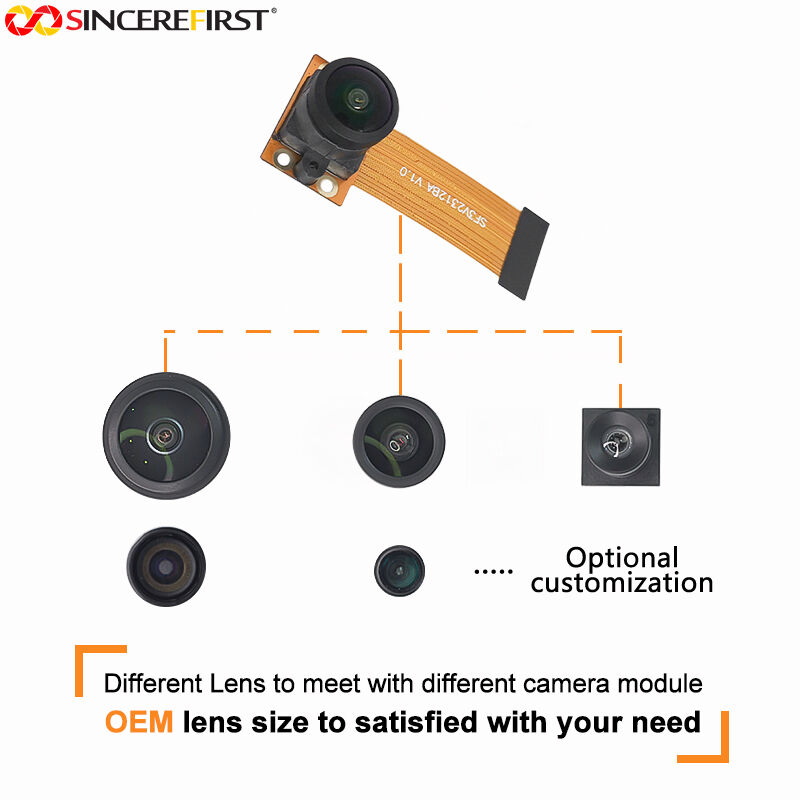 SINCEREFIRST®

SF3V2312BA V1.0

..... Optional customization

Different Lens to meet with different camera module
OEM lens size to satisfied with your need